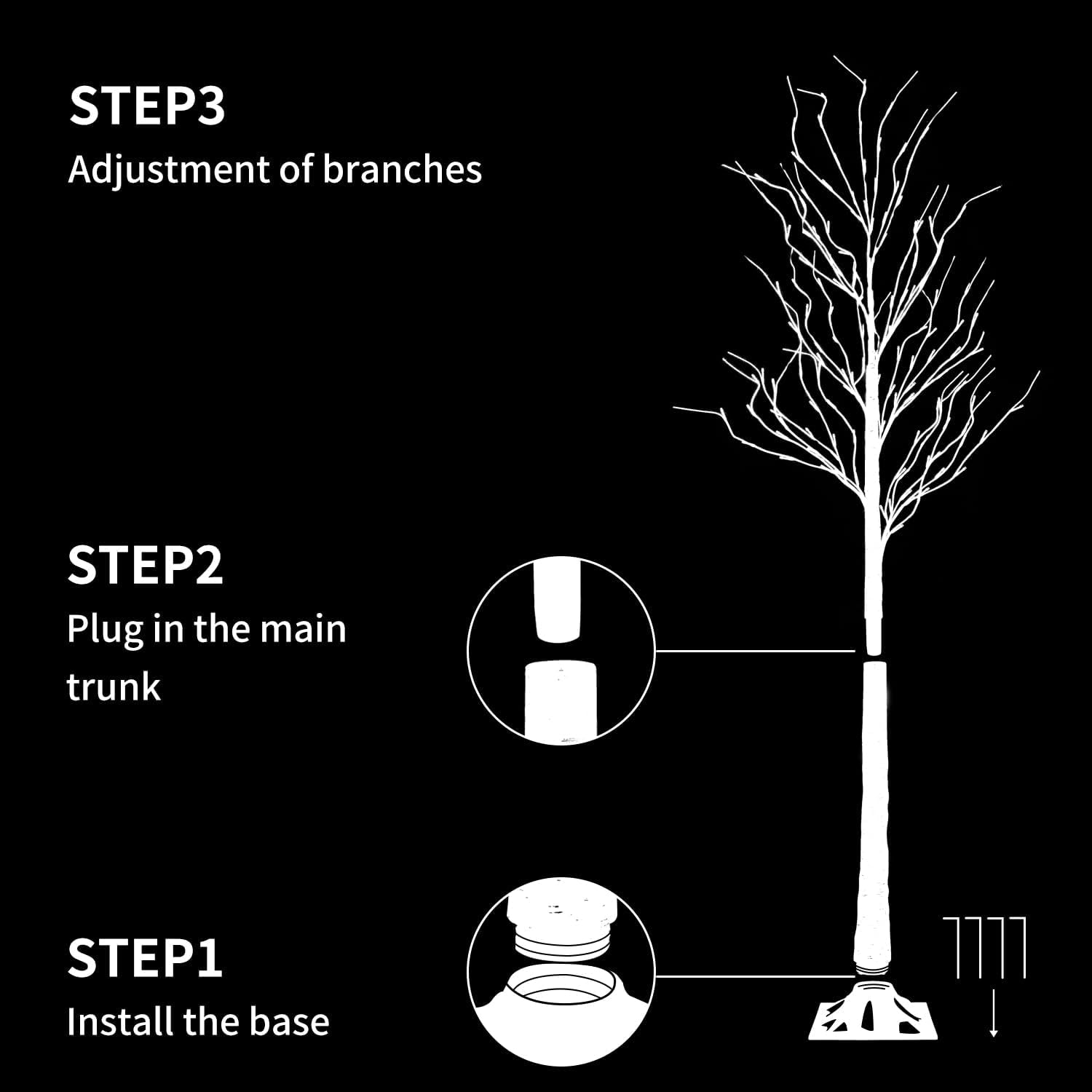 STEP3
Adjustment of branches

STEP2
Plug in the main trunk

STEP1
Install the base