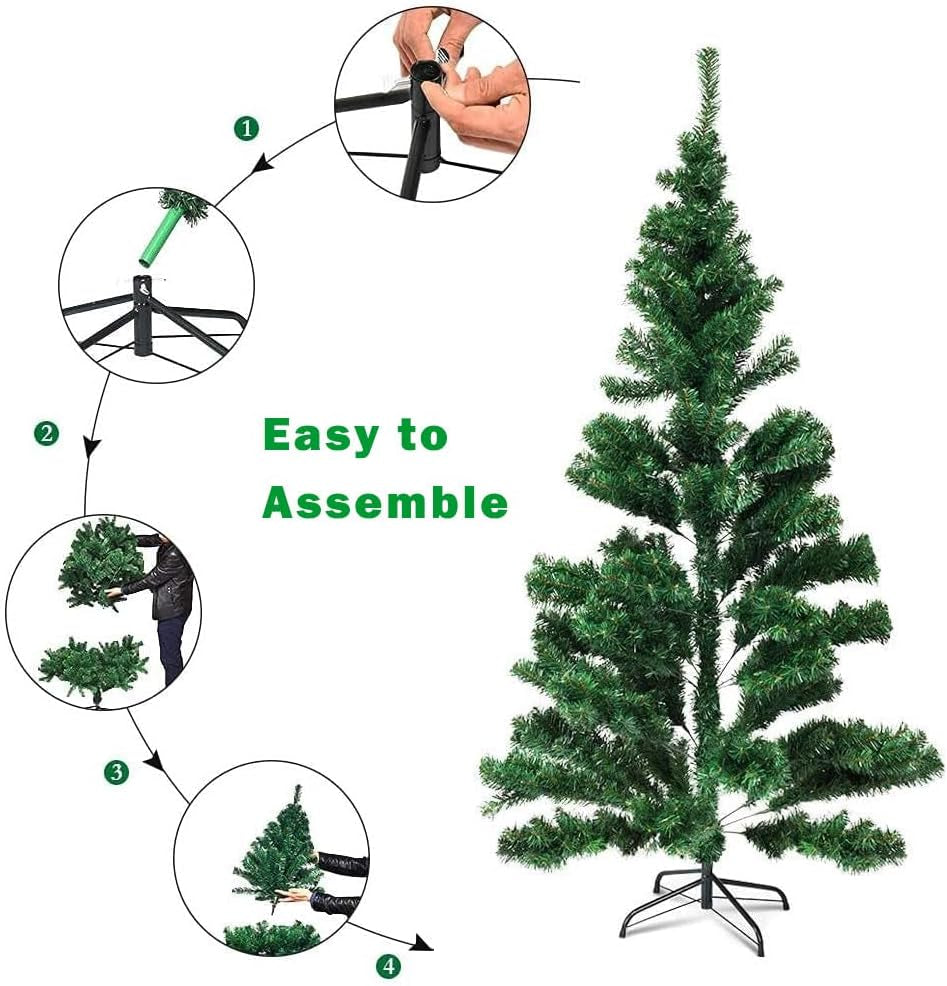 1

2

Easy to Assemble

3

4