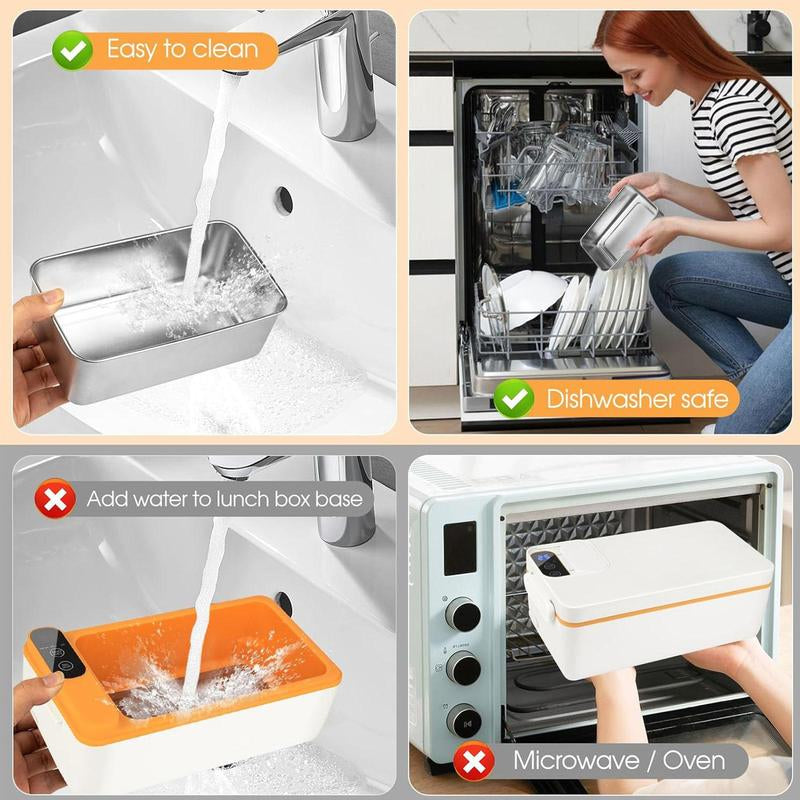 Easy to clean

Dishwasher safe

Add water to lunch box base

Microwave / Oven